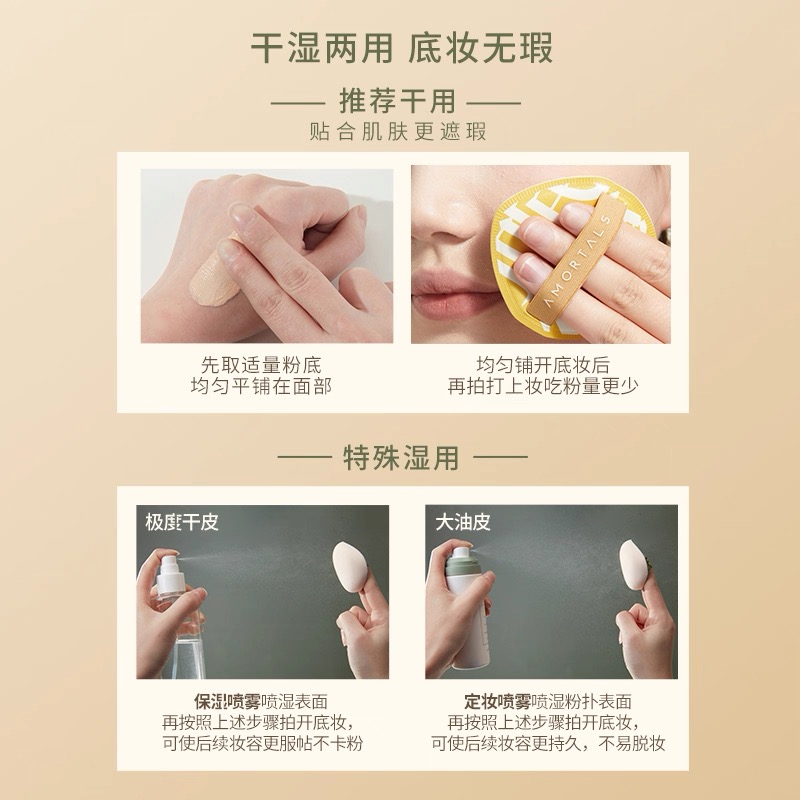 干湿两用 底妆无瑕

—— 推荐干用 ——
贴合肌肤更遮瑕

AMORTALS

先取适量粉底
均匀平铺在面部

均匀铺开底妆后
再拍打上妆吃粉量更少

—— 特殊湿用 ——

极度干皮

保湿喷雾喷湿表面
再按照上述步骤拍开底妆，
可使后续妆容更服帖不卡粉

大油皮

定妆喷雾喷湿粉扑表面
再按照上述步骤拍开底妆，
可使后续妆容更持久，不易脱妆